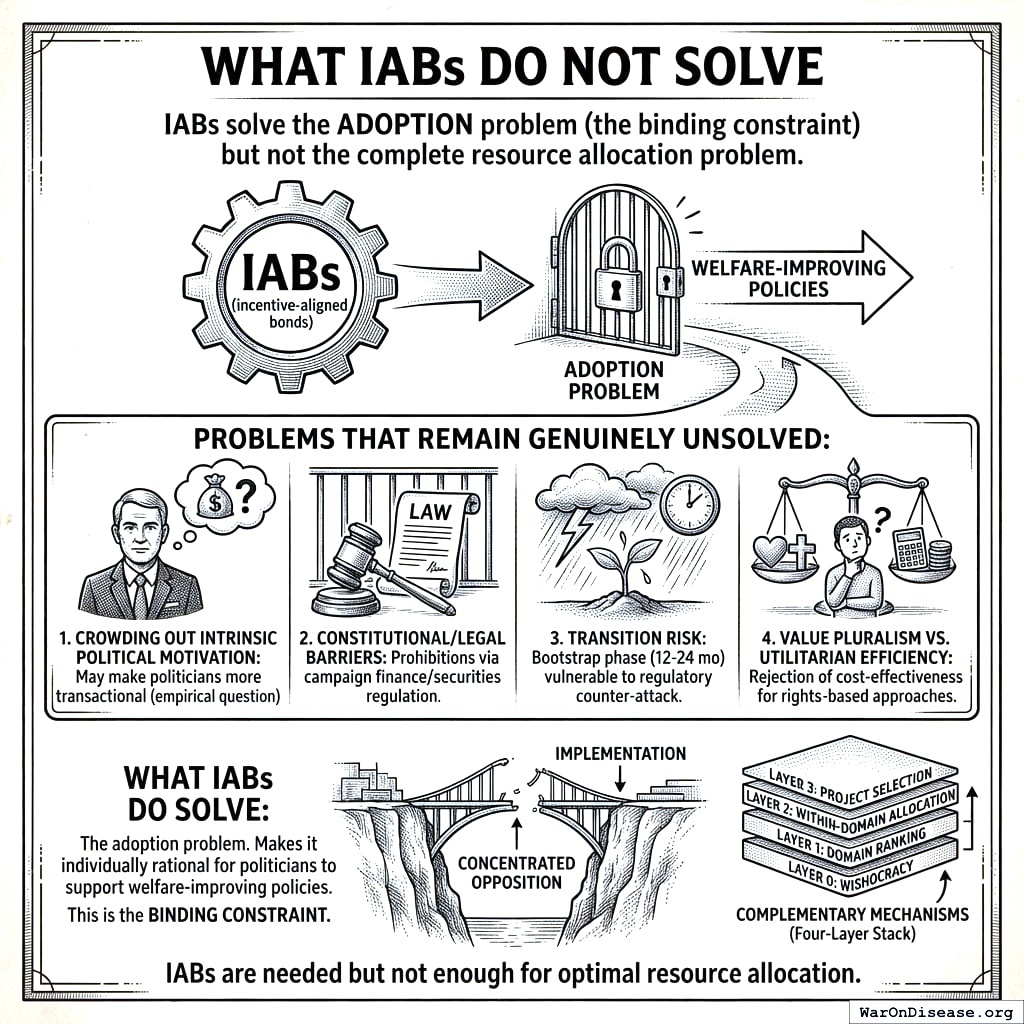 WHAT IABs DO NOT SOLVE

IABs solve the ADOPTION problem (the binding constraint) but not the complete resource allocation problem.

IABs (incentive-aligned bonds)

ADOPTION PROBLEM

WELFARE-IMPROVING POLICIES

PROBLEMS THAT REMAIN GENUINELY UNSOLVED:

$?

1. CROWDING OUT INTRINSIC POLITICAL MOTIVATION: May make politicians more transactional (empirical question)

LAW

2. CONSTITUTIONAL/LEGAL BARRIERS: Prohibitions via campaign finance/securities regulation.

3. TRANSITION RISK: Bootstrap phase (12-24 mo) vulnerable to regulatory counter-attack.

?

4. VALUE PLURALISM VS. UTILITARIAN EFFICIENCY: Rejection of cost-effectiveness for rights-based approaches.

WHAT IABs DO SOLVE:

The adoption problem. Makes it individually rational for politicians to support welfare-improving policies. This is the BINDING CONSTRAINT.

IMPLEMENTATION

CONCENTRATED OPPOSITION

LAYER 3: PROJECT SELECTION
LAYER 2: WITHIN-DOMAIN ALLOCATION
LAYER 1: DOMAIN RANKING
LAYER 0: WISHOCRACY

COMPLEMENTARY MECHANISMS (Four-Layer Stack)

IABs are needed but not enough for optimal resource allocation.

WarOnDisease.org